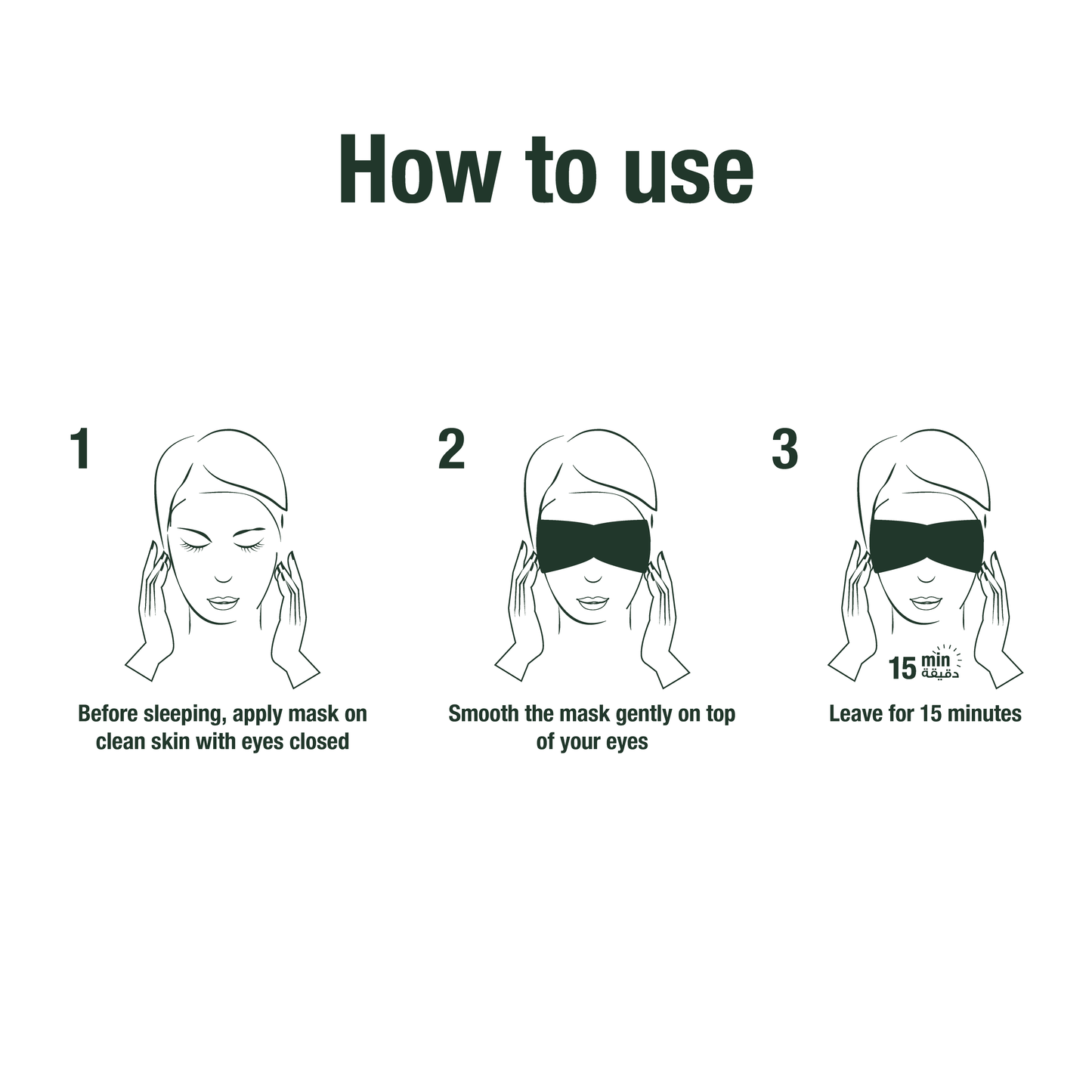 How to use

1

Before sleeping, apply mask on clean skin with eyes closed

2

Smooth the mask gently on top of your eyes

3

15 min دقيقة

Leave for 15 minutes