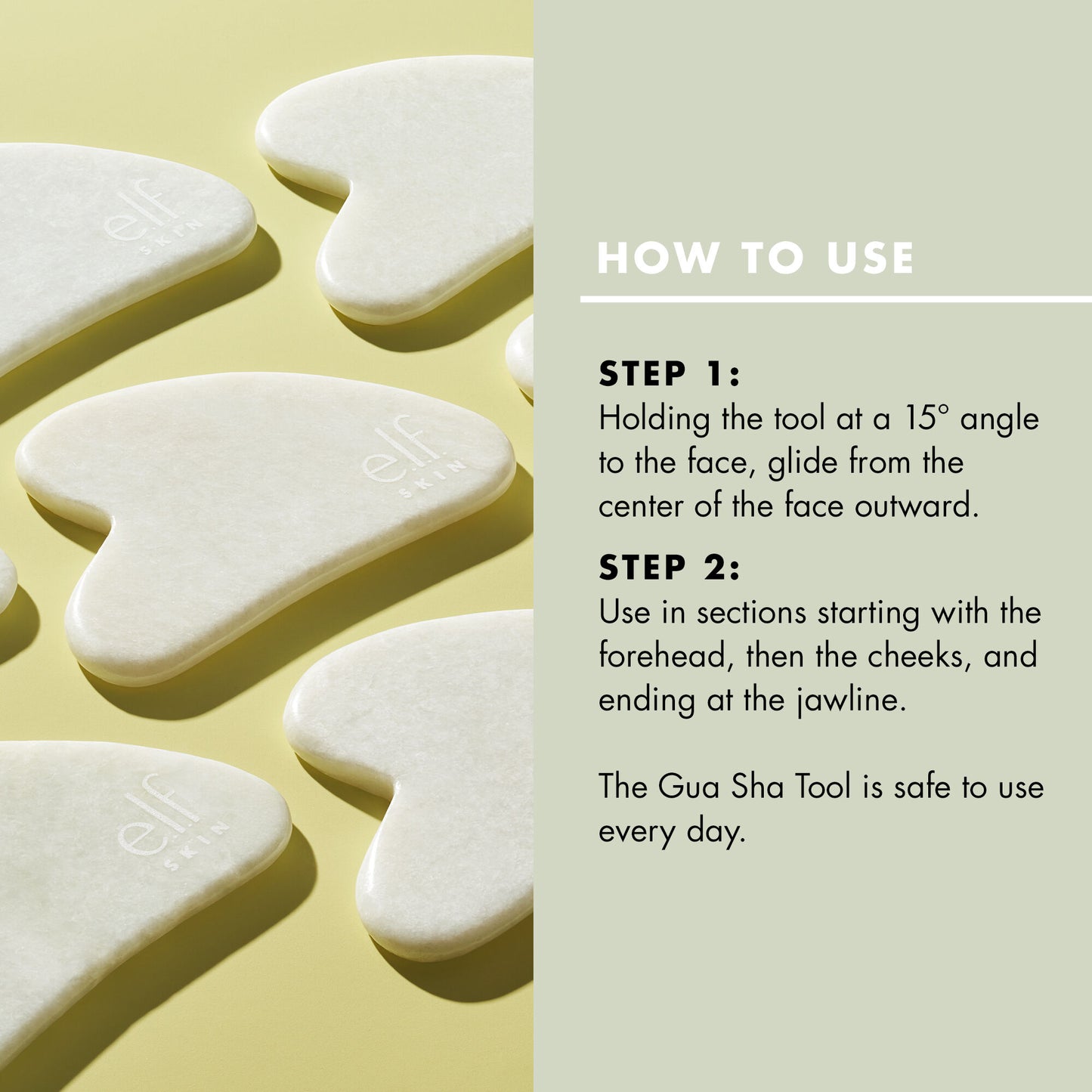 e.l.f. SKIN

e.l.f. SKIN

e.l.f. SKIN

HOW TO USE

STEP 1:
Holding the tool at a 15° angle to the face, glide from the center of the face outward.

STEP 2:
Use in sections starting with the forehead, then the cheeks, and ending at the jawline.

The Gua Sha Tool is safe to use every day.